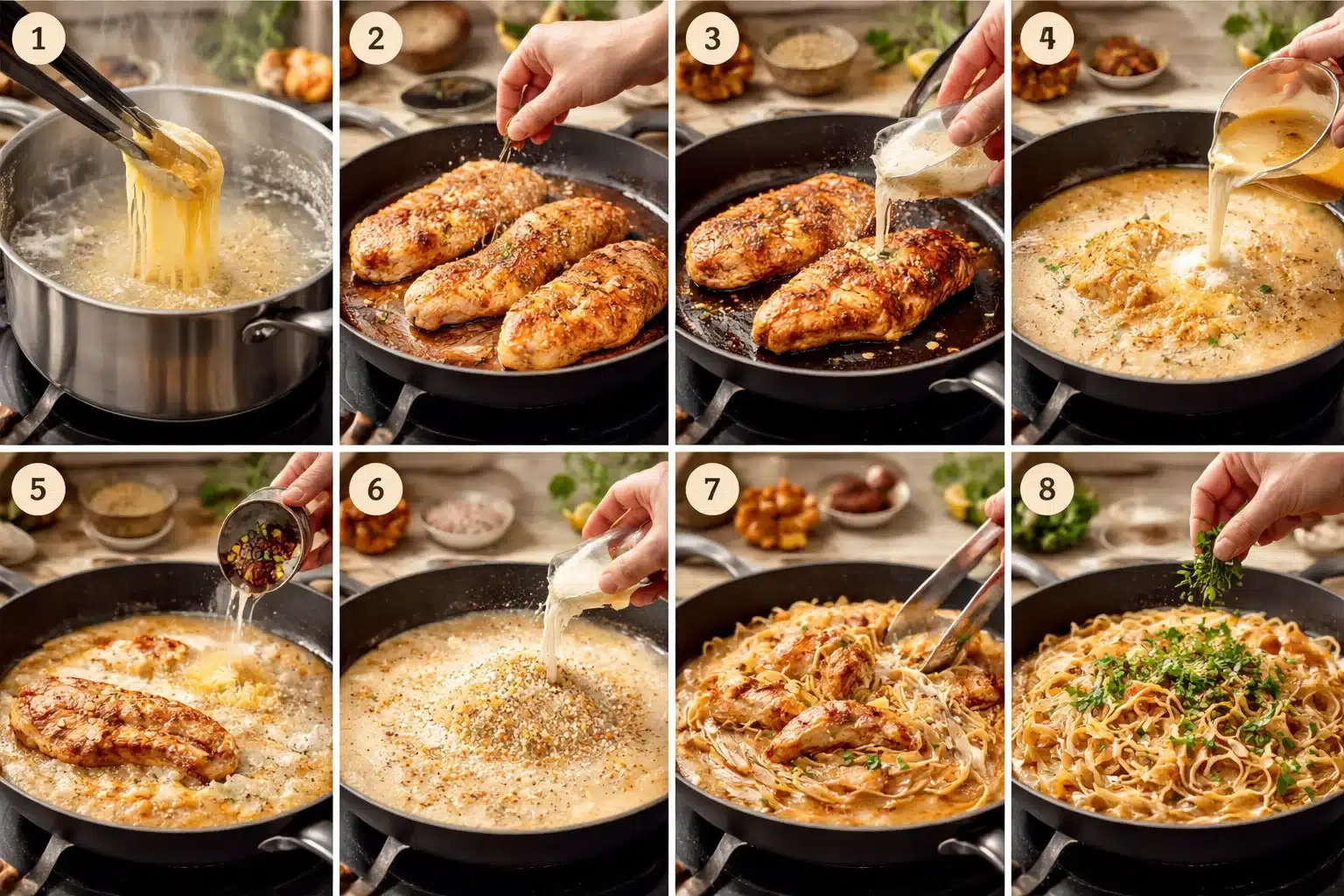 1

2

3

4

5

6

7

8